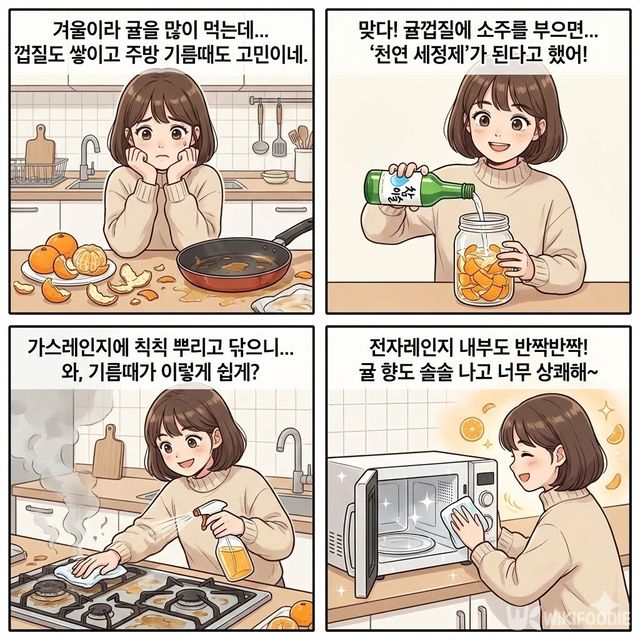 겨울이라 귤을 많이 먹는데...
껍질도 쌓이고 주방 기름때도 고민이네.

맞다! 귤껍질에 소주를 부으면...
'천연 세정제'가 된다고 했어!

참이슬

가스레인지에 칙칙 뿌리고 닦으니...
와, 기름때가 이렇게 쉽게?

전자레인지 내부도 반짝반짝!
귤 향도 솔솔 나고 너무 상쾌해~

WIKIFOODIE