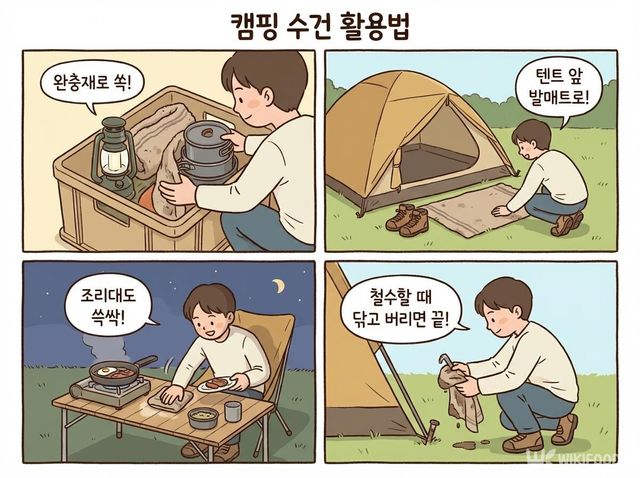 캠핑 수건 활용법

완충재로 쏙!

텐트 앞 발매트로!

조리대도 쓱싹!

철수할 때 닦고 버리면 끝!

WIKIFOOD