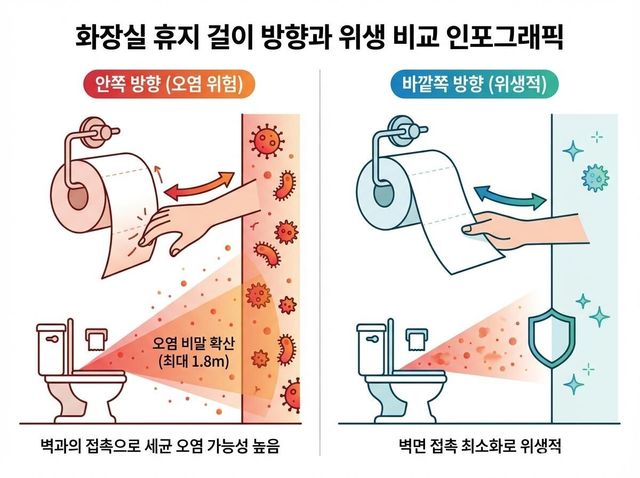 화장실 휴지 걸이 방향과 위생 비교 인포그래픽

안쪽 방향 (오염 위험)

오염 비말 확산 (최대 1.8m)

벽과의 접촉으로 세균 오염 가능성 높음

바깥쪽 방향 (위생적)

벽면 접촉 최소화로 위생적