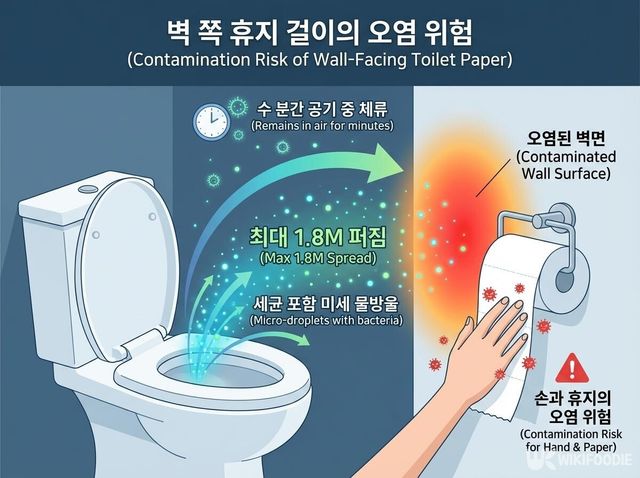 벽 쪽 휴지 걸이의 오염 위험
(Contamination Risk of Wall-Facing Toilet Paper)

수 분간 공기 중 체류
(Remains in air for minutes)

오염된 벽면
(Contaminated Wall Surface)

최대 1.8M 퍼짐
(Max 1.8M Spread)

세균 포함 미세 물방울
(Micro-droplets with bacteria)

손과 휴지의 오염 위험
(Contamination Risk for Hand & Paper)

WIKIFOODIE