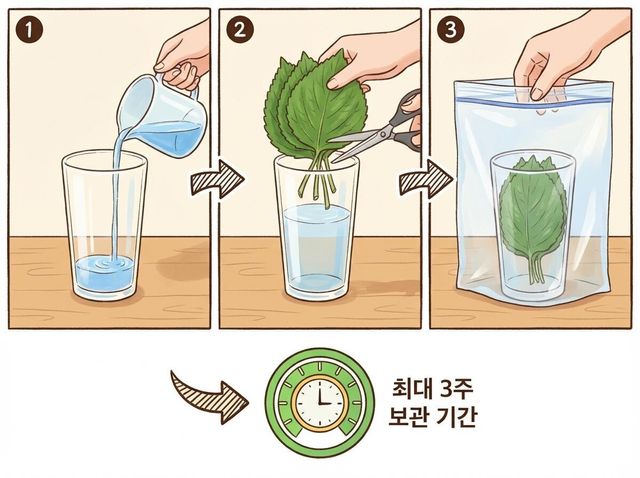 1

2

3

최대 3주
보관 기간