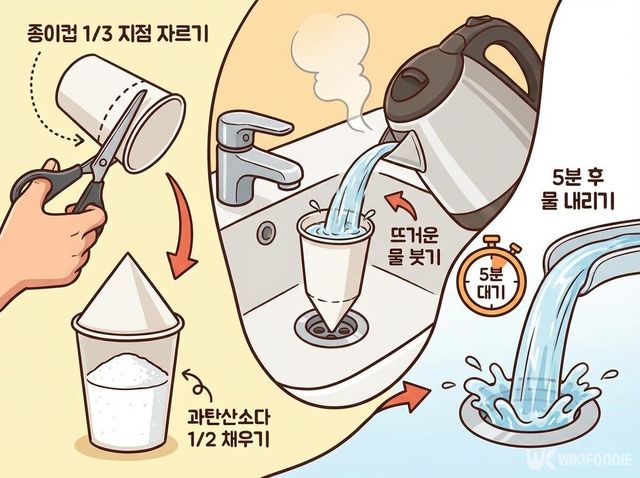 종이컵 1/3 지점 자르기

과탄산소다 1/2 채우기

뜨거운 물 붓기

5분 대기

5분 후 물 내리기

WIKIFOODIE