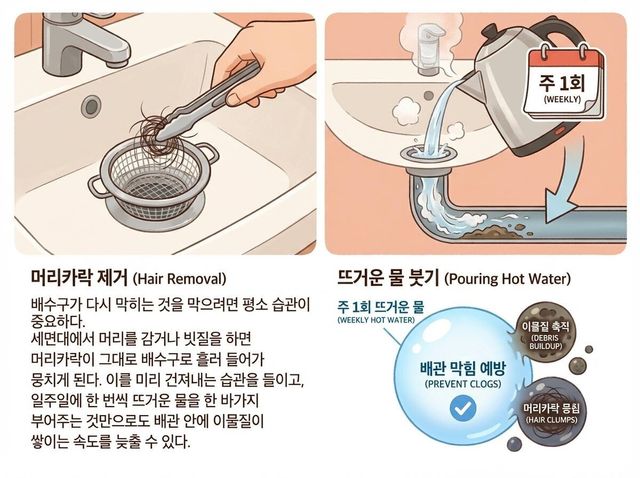 주 1회
(WEEKLY)

머리카락 제거 (Hair Removal)

배수구가 다시 막히는 것을 막으려면 평소 습관이 중요하다.
세면대에서 머리를 감거나 빗질을 하면 머리카락이 그대로 배수구로 흘러 들어가 뭉치게 된다. 이를 미리 건져내는 습관을 들이고, 일주일에 한 번씩 뜨거운 물을 한 바가지 부어주는 것만으로도 배관 안에 이물질이 쌓이는 속도를 늦출 수 있다.

뜨거운 물 붓기 (Pouring Hot Water)

주 1회 뜨거운 물
(WEEKLY HOT WATER)

배관 막힘 예방
(PREVENT CLOGS)

이물질 축적
(DEBRIS BUILDUP)

머리카락 뭉침
(HAIR CLUMPS)