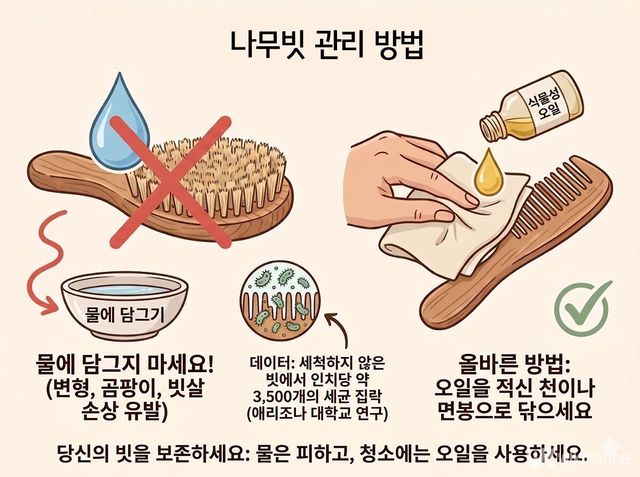 나무빗 관리 방법

식물성 오일

물에 담그기

물에 담그지 마세요! (변형, 곰팡이, 빗살 손상 유발)

데이터: 세척하지 않은 빗에서 인치당 약 3,500개의 세균 집락 (애리조나 대학교 연구)

올바른 방법: 오일을 적신 천이나 면봉으로 닦으세요

당신의 빗을 보존하세요: 물은 피하고, 청소에는 오일을 사용하세요.