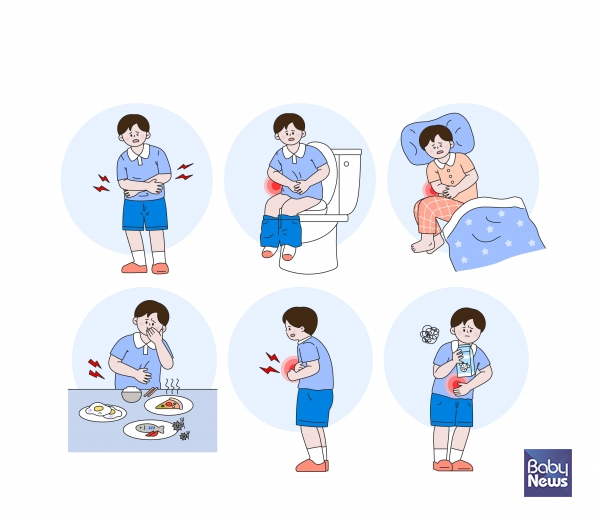 Baby News